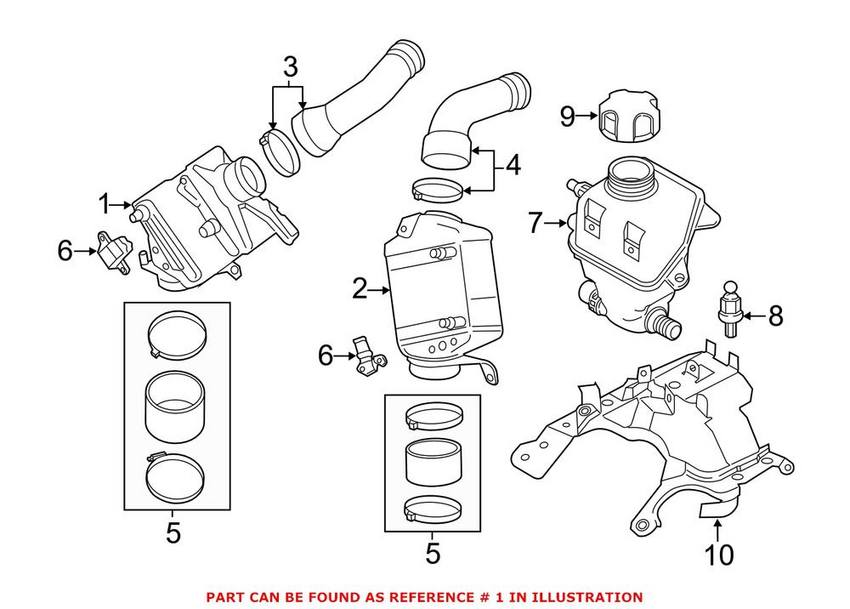 3
9
4
1
7
6
2
8
6
5
5
10
PART CAN BE FOUND AS REFERENCE # 1 IN ILLUSTRATION